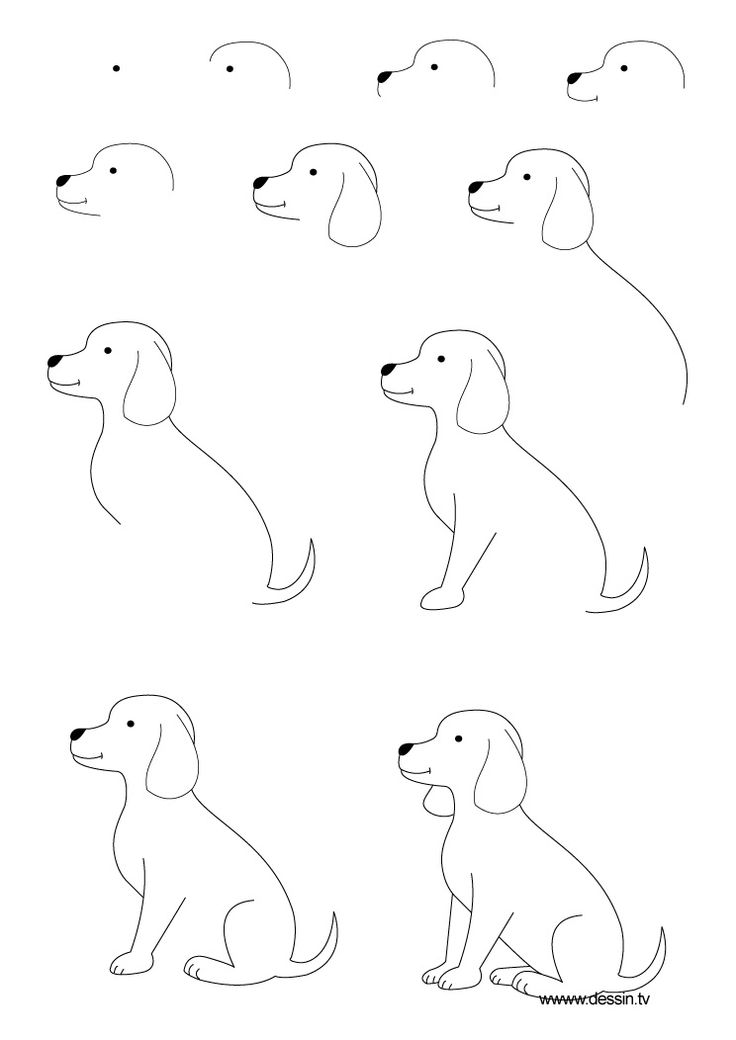 wwww.dessin.tv