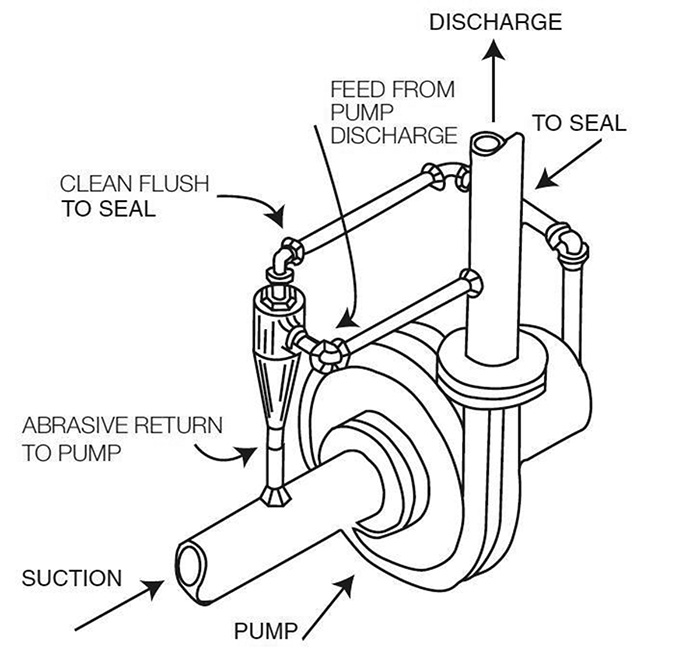 DISCHARGE

FEED FROM PUMP DISCHARGE

TO SEAL

CLEAN FLUSH TO SEAL

ABRASIVE RETURN TO PUMP

SUCTION

PUMP