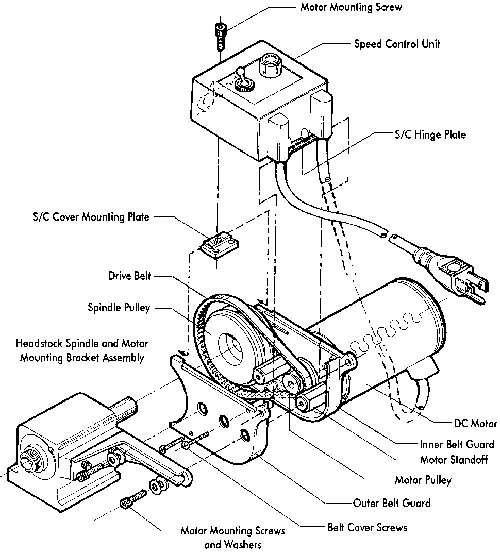 Motor Mounting Screw

Speed Control Unit

S/C Hinge Plate

S/C Cover Mounting Plate

Drive Belt

Spindle Pulley

Headstock Spindle and Motor Mounting Bracket Assembly

DC Motor

Inner Belt Guard

Motor Standoff

Motor Pulley

Outer Belt Guard

Belt Cover Screws

Motor Mounting Screws and Washers