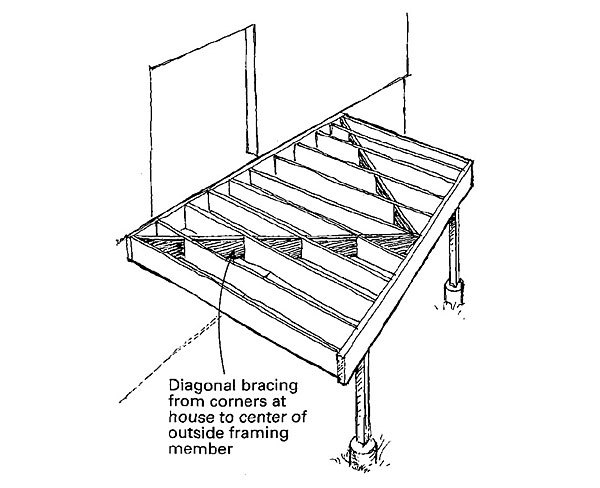 Diagonal bracing from corners at house to center of outside framing member