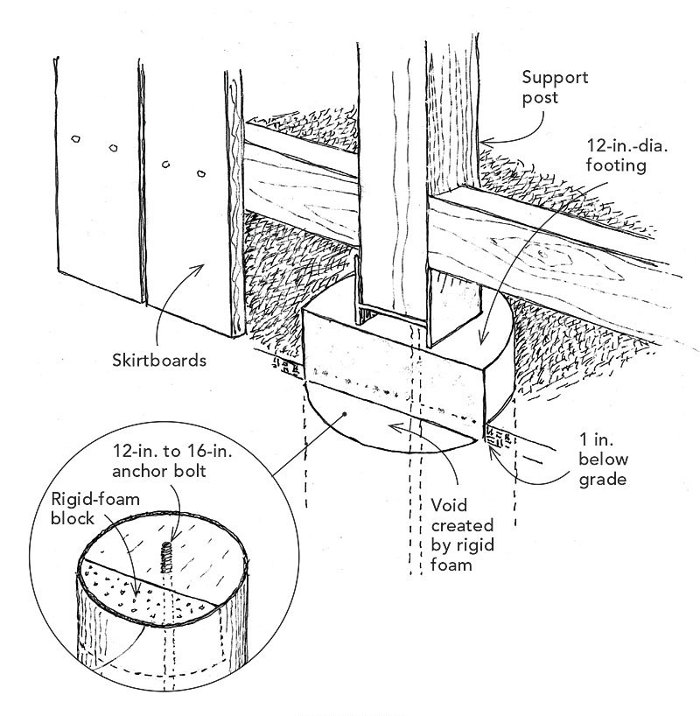 Support post

12-in.-dia. footing

Skirtboards

1 in. below grade

Void created by rigid foam

12-in. to 16-in. anchor bolt

Rigid-foam block