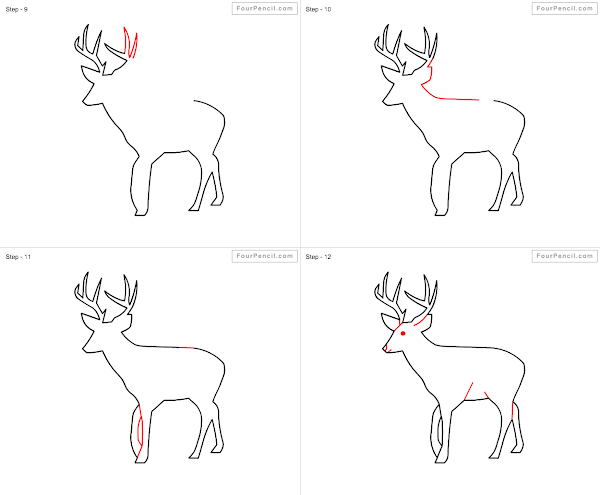 Step - 9
FourPencil.com

Step - 10
FourPencil.com

Step - 11
FourPencil.com

Step - 12
FourPencil.com