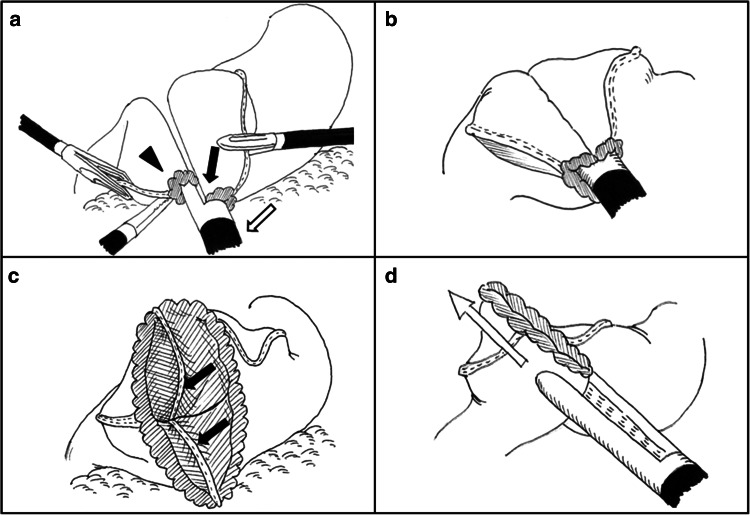 a

b

c

d