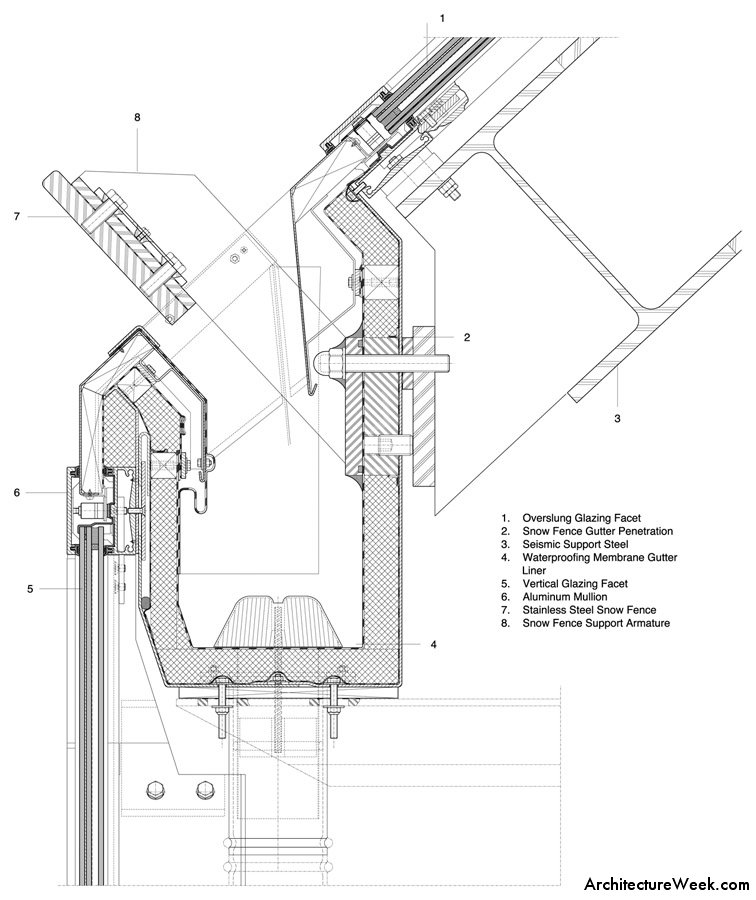 1

8

7

2

3

6

5

4

1. Overslung Glazing Facet
2. Snow Fence Gutter Penetration
3. Seismic Support Steel
4. Waterproofing Membrane Gutter Liner
5. Vertical Glazing Facet
6. Aluminum Mullion
7. Stainless Steel Snow Fence
8. Snow Fence Support Armature

ArchitectureWeek.com