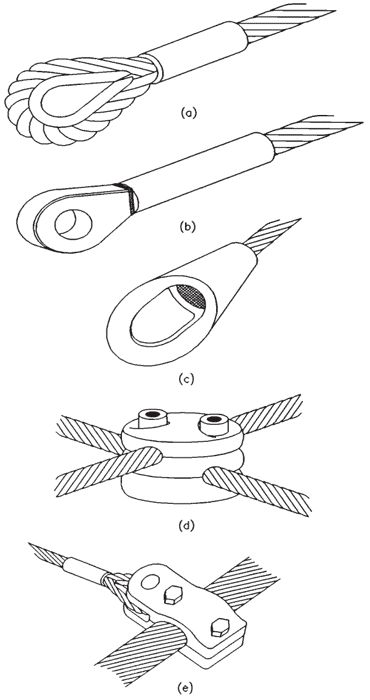 (a)

(b)

(c)

(d)

(e)