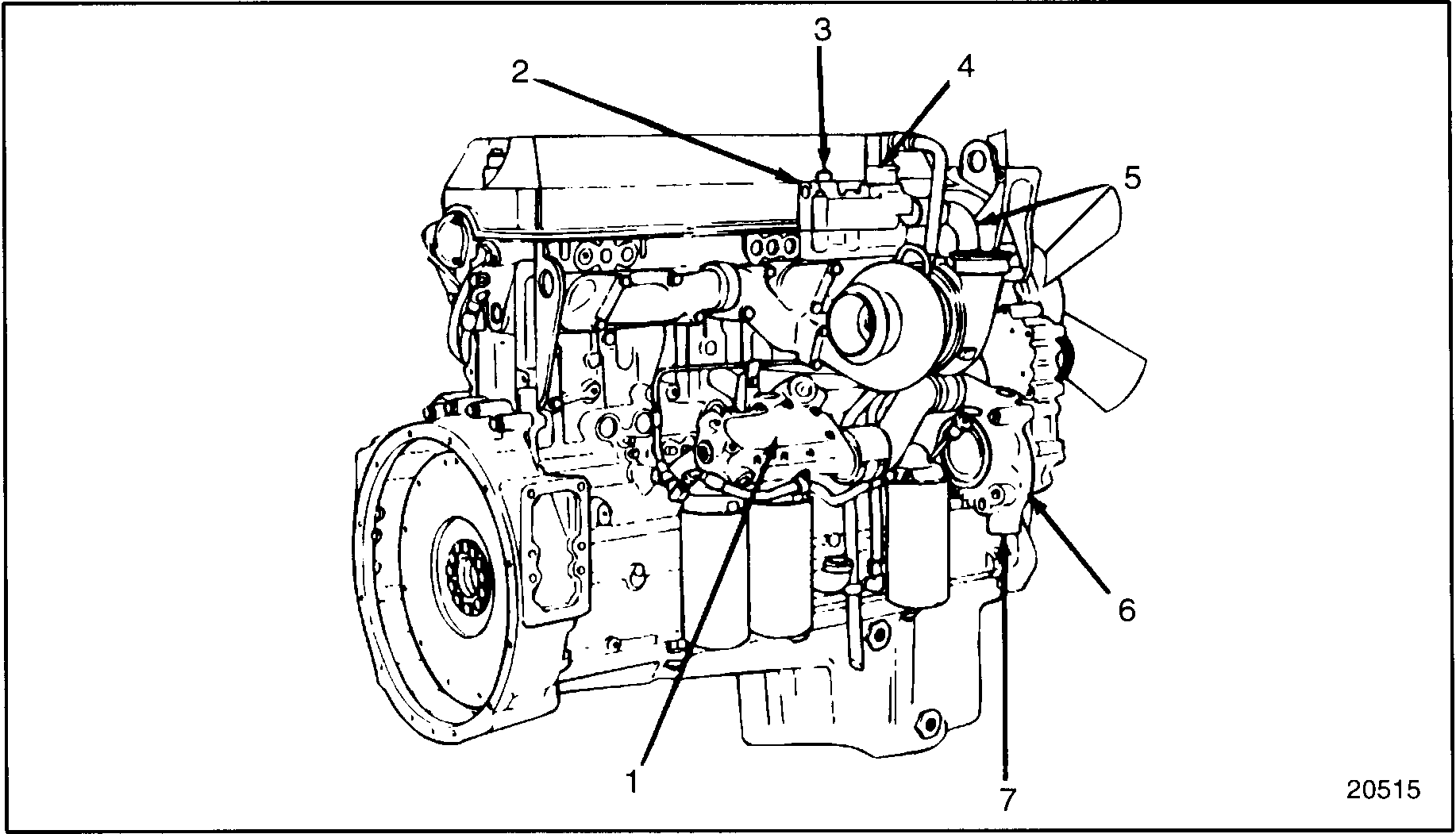 3
2
4
5
6
1
7
20515