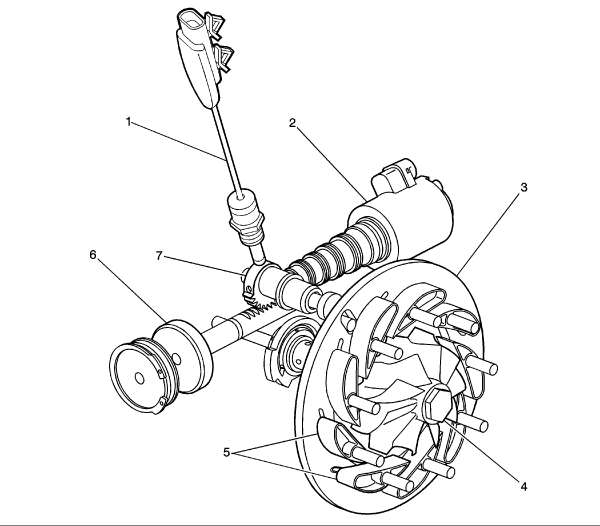 1
2
3
6
7
5
4