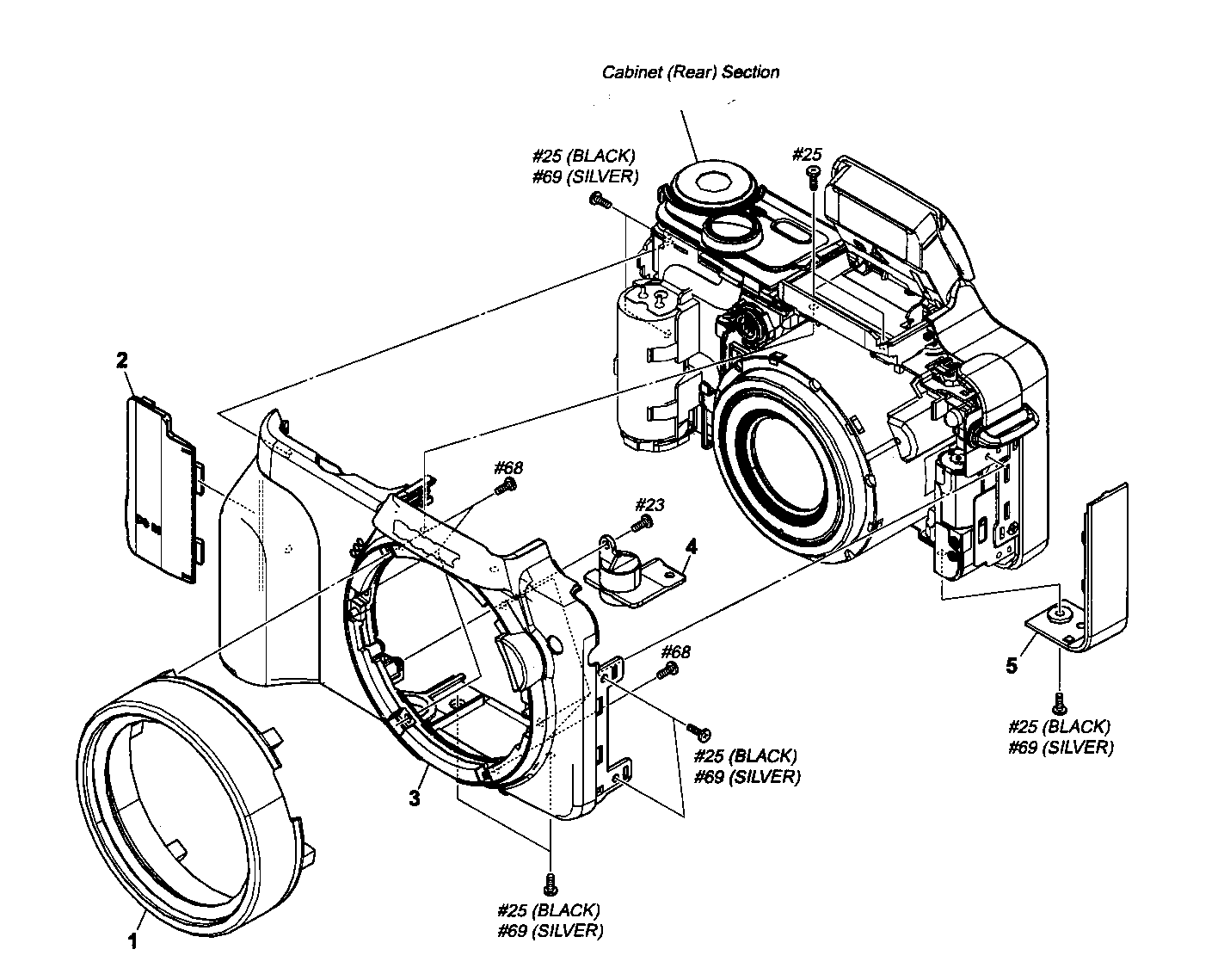 Cabinet (Rear) Section

#25 (BLACK)
#69 (SILVER)

#25

2

#68

#23

4

#68

5

#25 (BLACK)
#69 (SILVER)

#25 (BLACK)
#69 (SILVER)

3

#25 (BLACK)
#69 (SILVER)

1