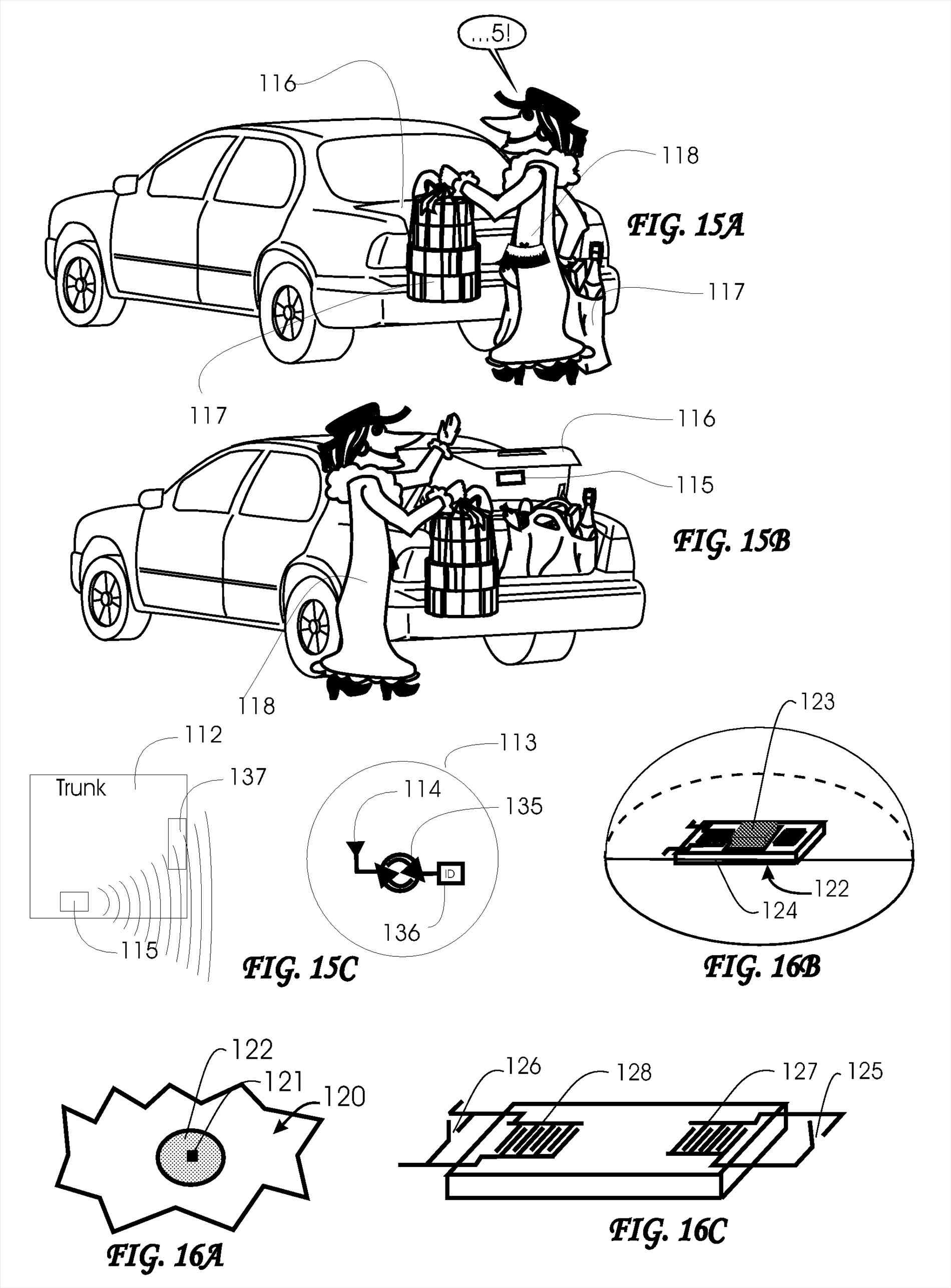 ...5!

116

118

FIG. 15A

117

117

116

115

FIG. 15B

118

112

Trunk

137

115

113

114

135

ID

136

FIG. 15C

123

122

124

FIG. 16B

122

121

120

FIG. 16A

126

128

127

125

FIG. 16C