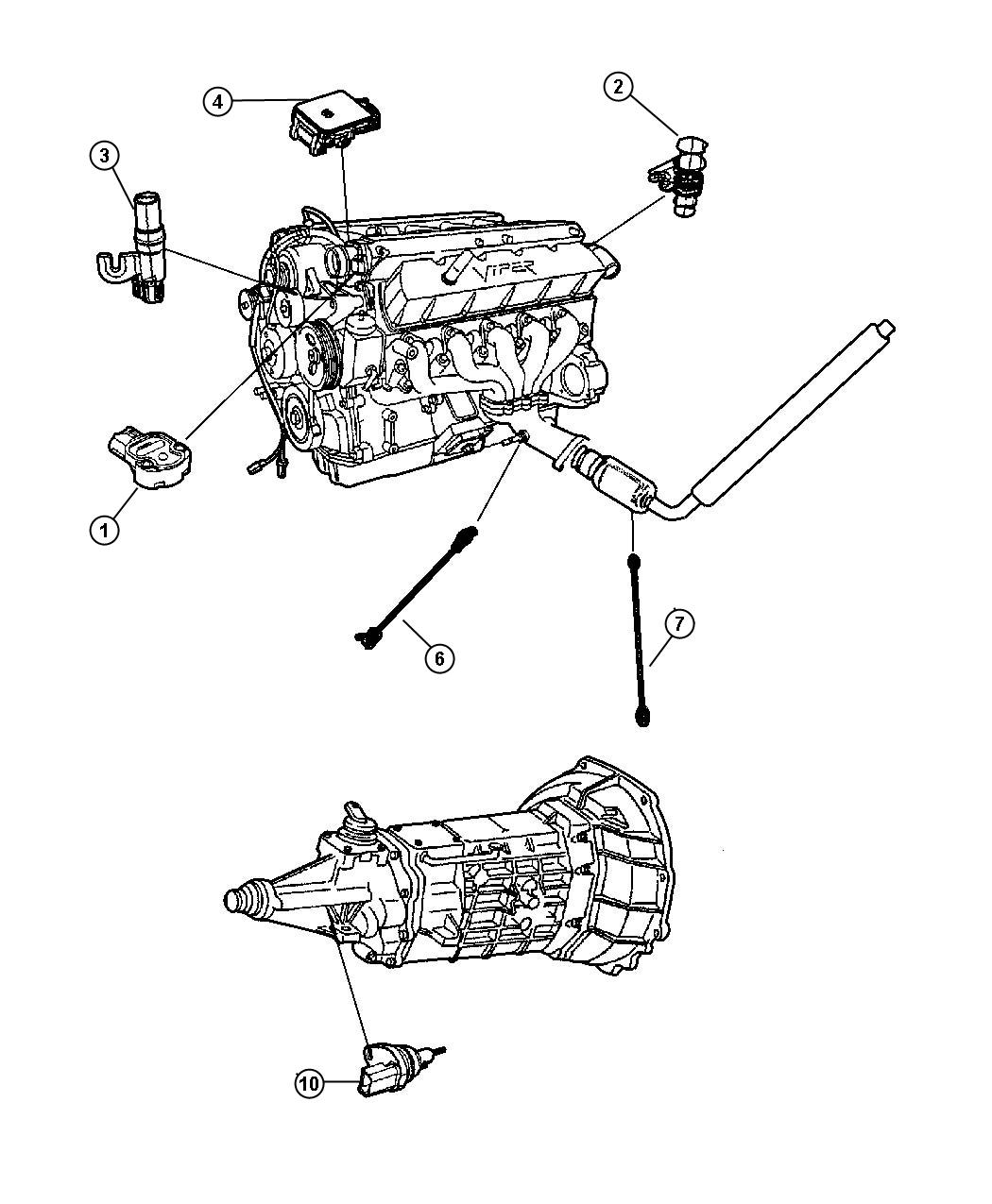 4
2
3
VIPER
1
6
7
10