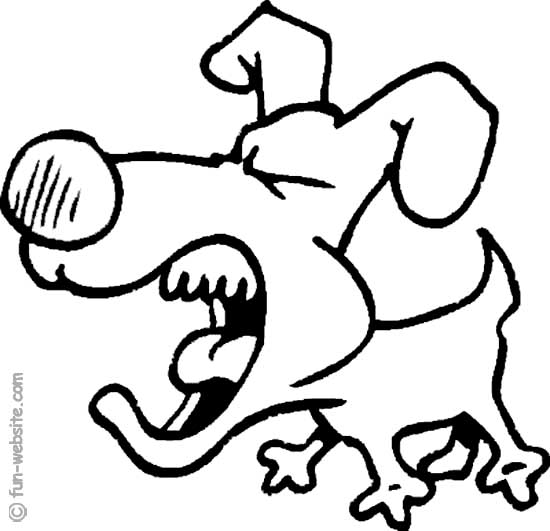 © fun-website.com