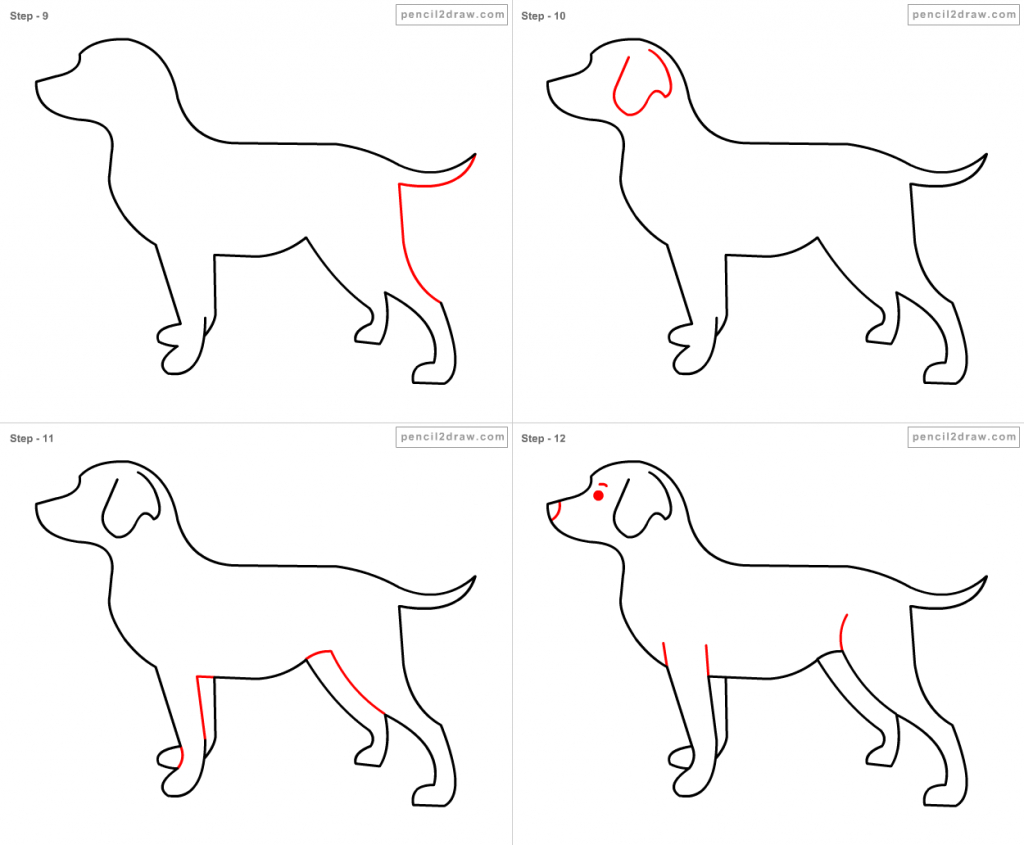 Step - 9
pencil2draw.com

Step - 10
pencil2draw.com

Step - 11
pencil2draw.com

Step - 12
pencil2draw.com