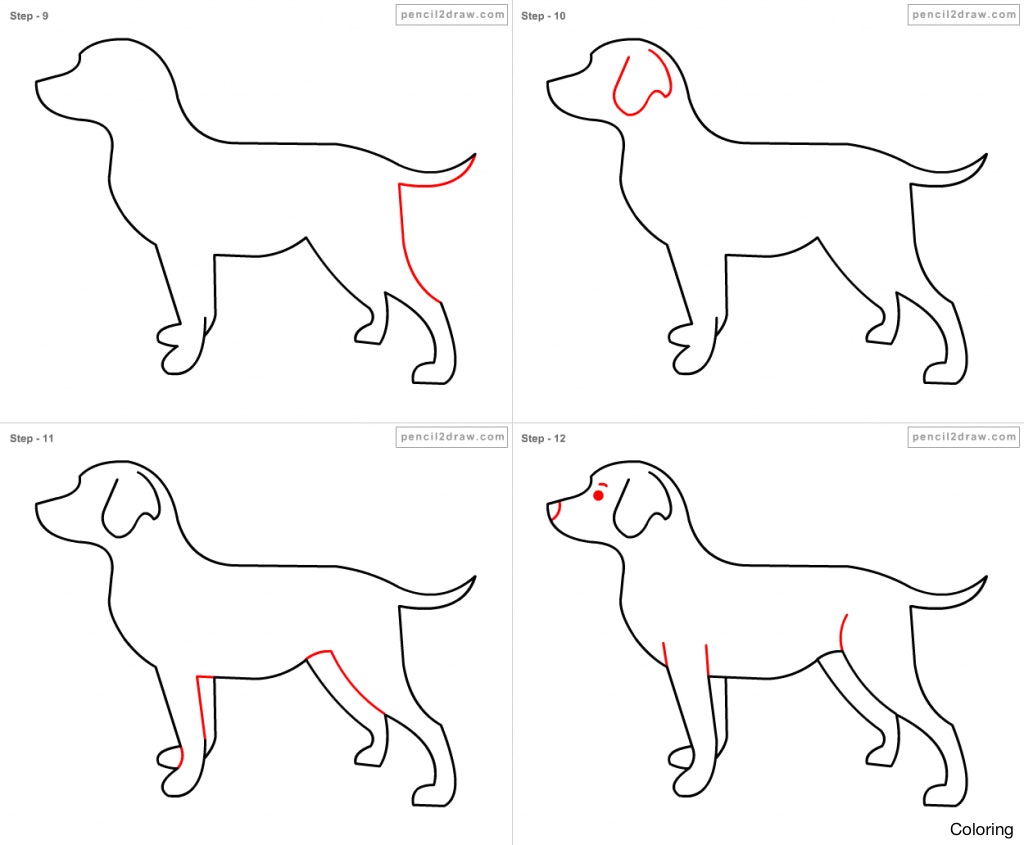 Step - 9
pencil2draw.com

Step - 10
pencil2draw.com

Step - 11
pencil2draw.com

Step - 12
pencil2draw.com

Coloring