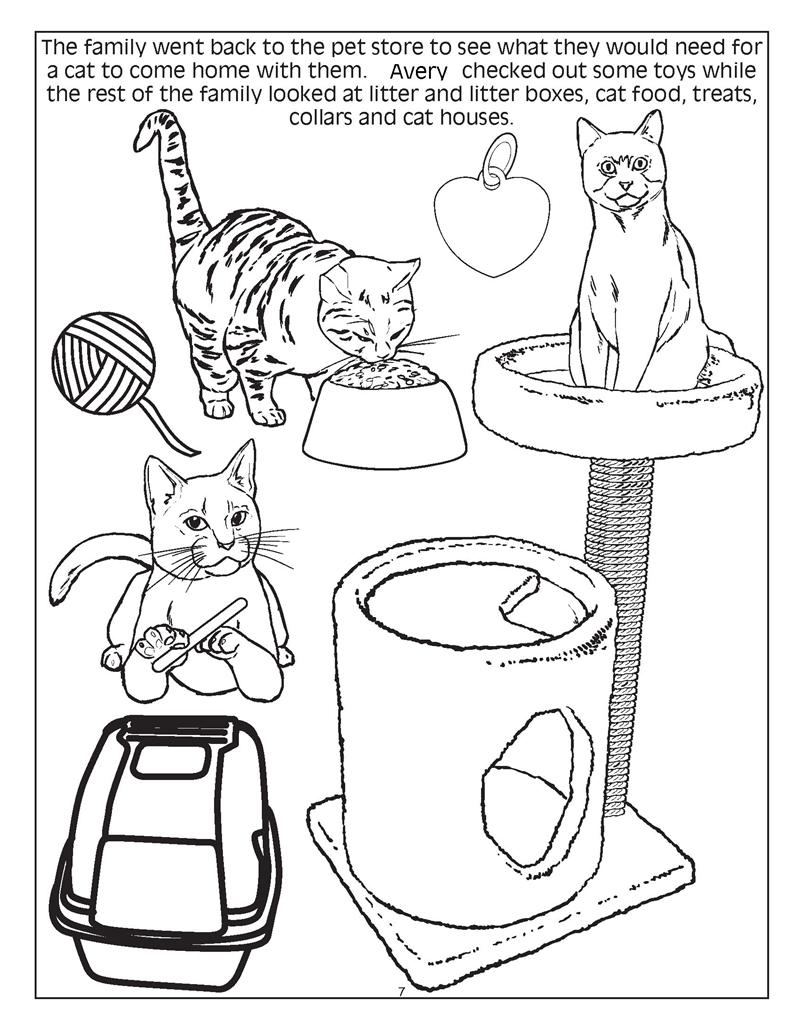 The family went back to the pet store to see what they would need for a cat to come home with them. Avery checked out some toys while the rest of the family looked at litter and litter boxes, cat food, treats, collars and cat houses.

7