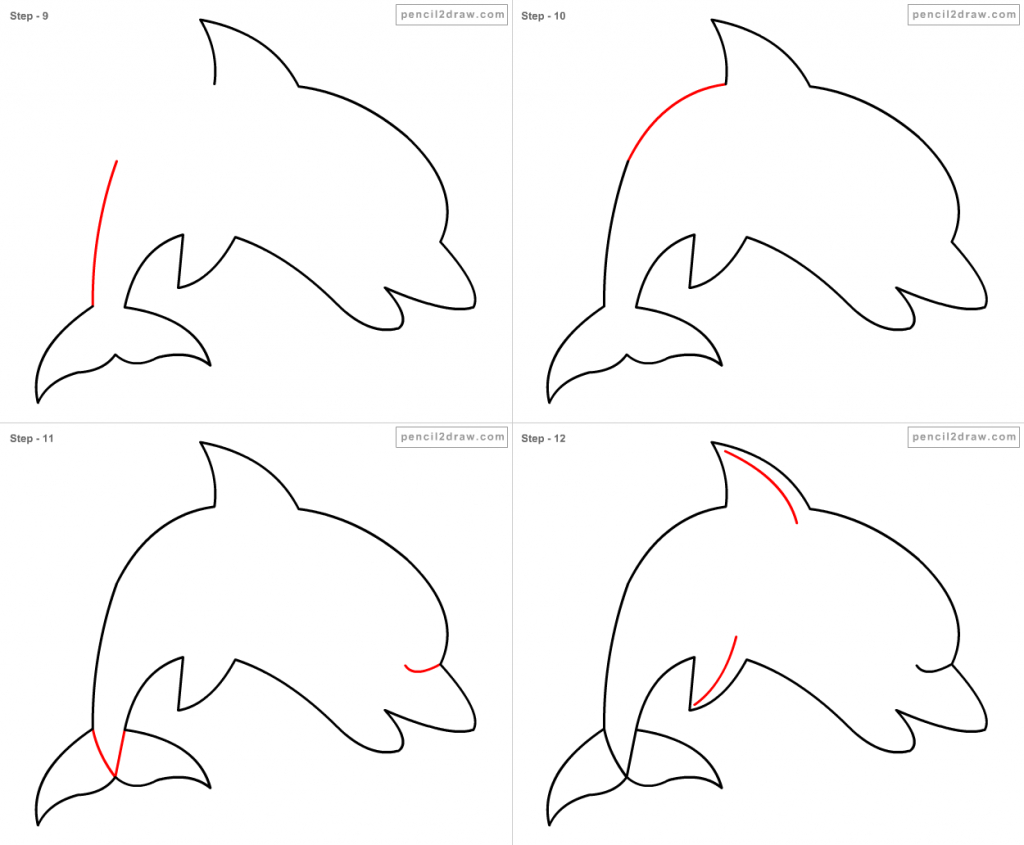 Step - 9
pencil2draw.com

Step - 10
pencil2draw.com

Step - 11
pencil2draw.com

Step - 12
pencil2draw.com