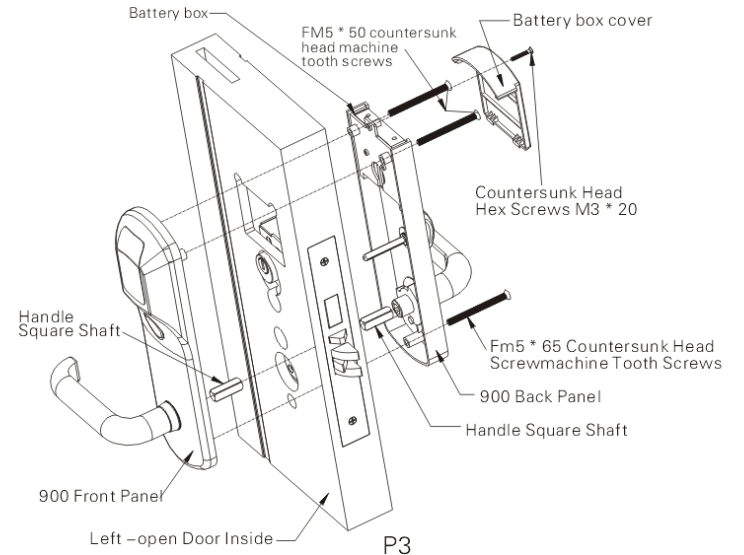 Battery box

FM5 * 50 countersunk head machine tooth screws

Battery box cover

Countersunk Head Hex Screws M3 * 20

Handle Square Shaft

Fm5 * 65 Countersunk Head Screwmachine Tooth Screws

900 Back Panel

Handle Square Shaft

900 Front Panel

Left –open Door Inside

P3