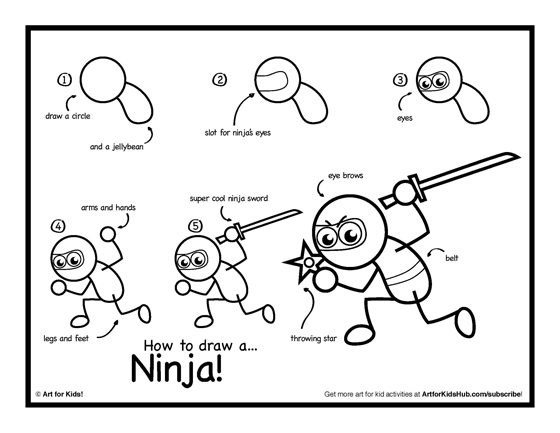 1
draw a circle
and a jellybean

2
slot for ninja's eyes

3
eyes

4
arms and hands
legs and feet

5
super cool ninja sword

eye brows
belt
throwing star

How to draw a...
Ninja!

© Art for Kids!
Get more art for kid activities at ArtforKidsHub.com/subscribe!