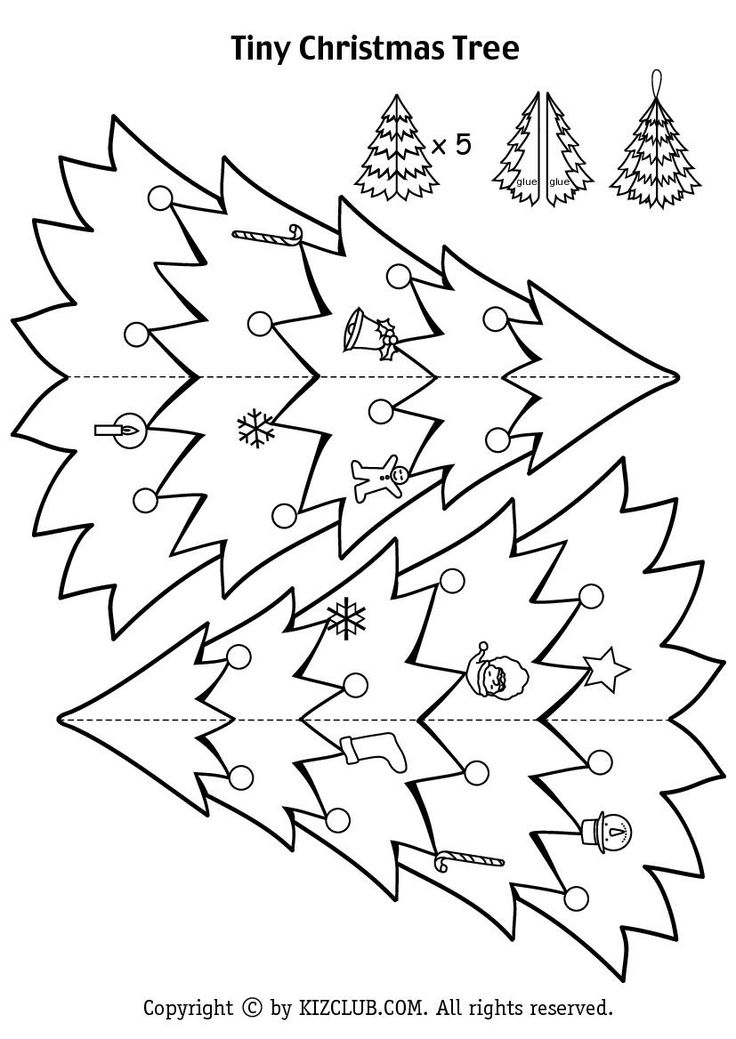 Tiny Christmas Tree

x 5

glue glue

Copyright © by KIZCLUB.COM. All rights reserved.