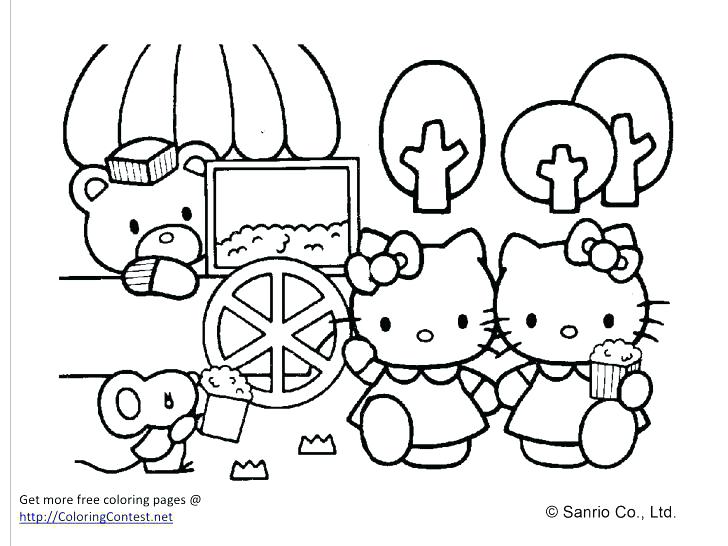 Get more free coloring pages @
http://ColoringContest.net

© Sanrio Co., Ltd.