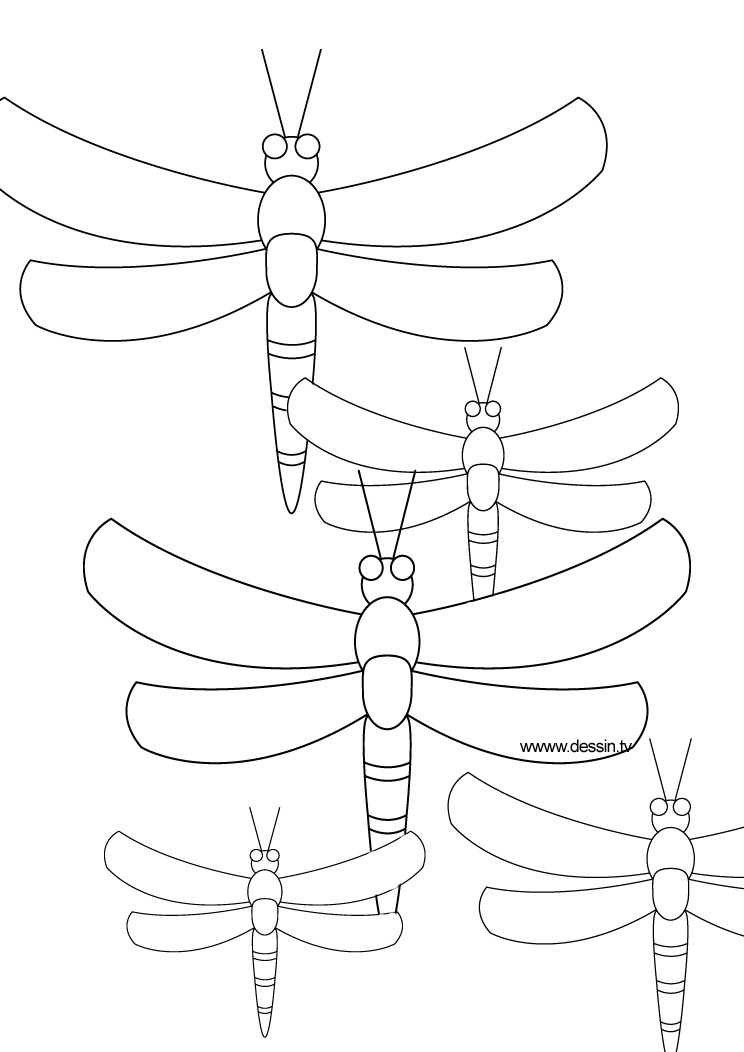 wwww.dessin.tv