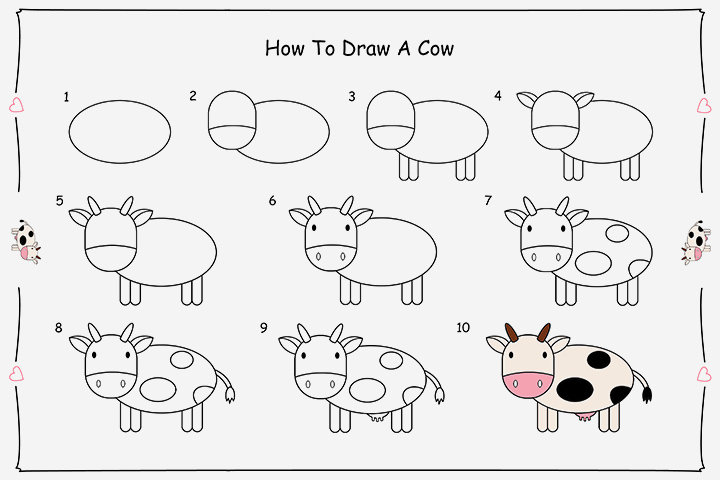 How To Draw A Cow

1

2

3

4

5

6

7

8

9

10