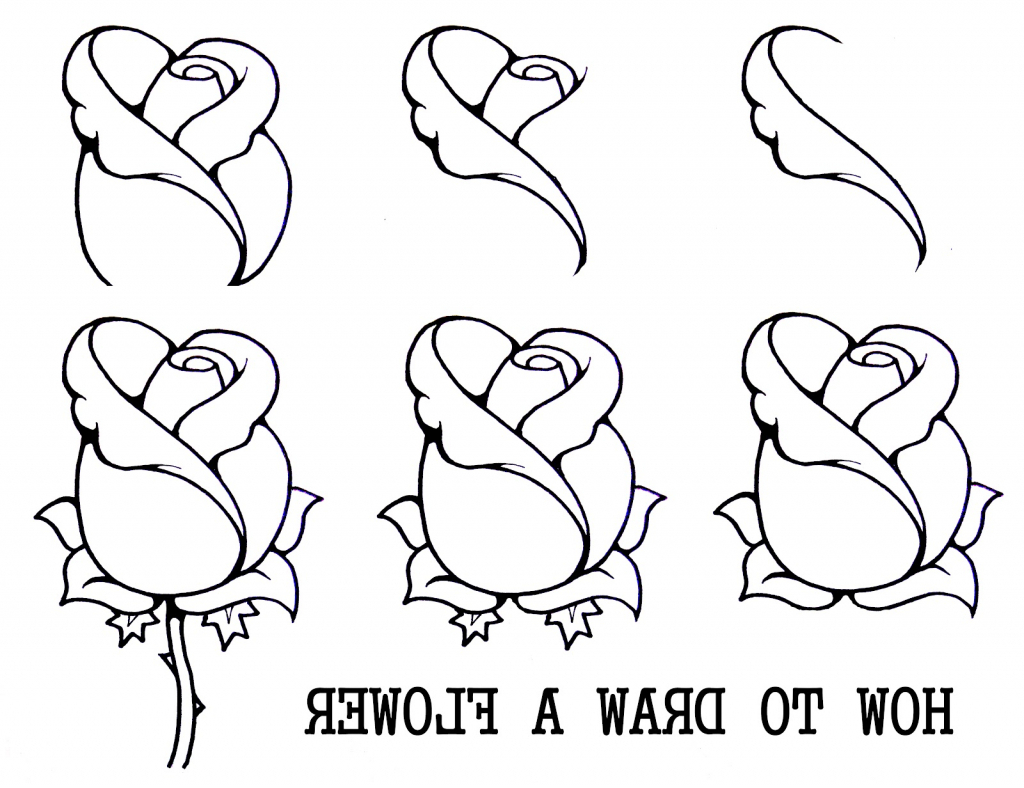 HOW TO DRAW A FLOWER