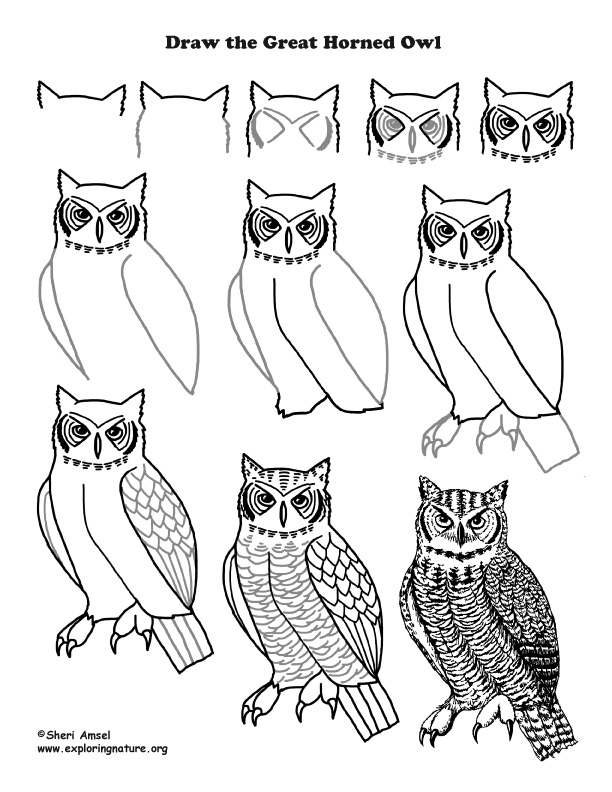 Draw the Great Horned Owl

©Sheri Amsel
www.exploringnature.org