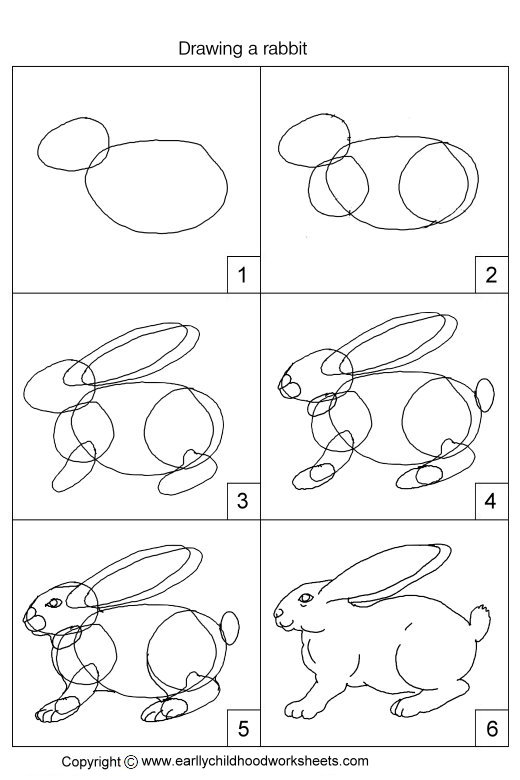 Drawing a rabbit

1

2

3

4

5

6

Copyright © www.earllychildhoodworksheets.com