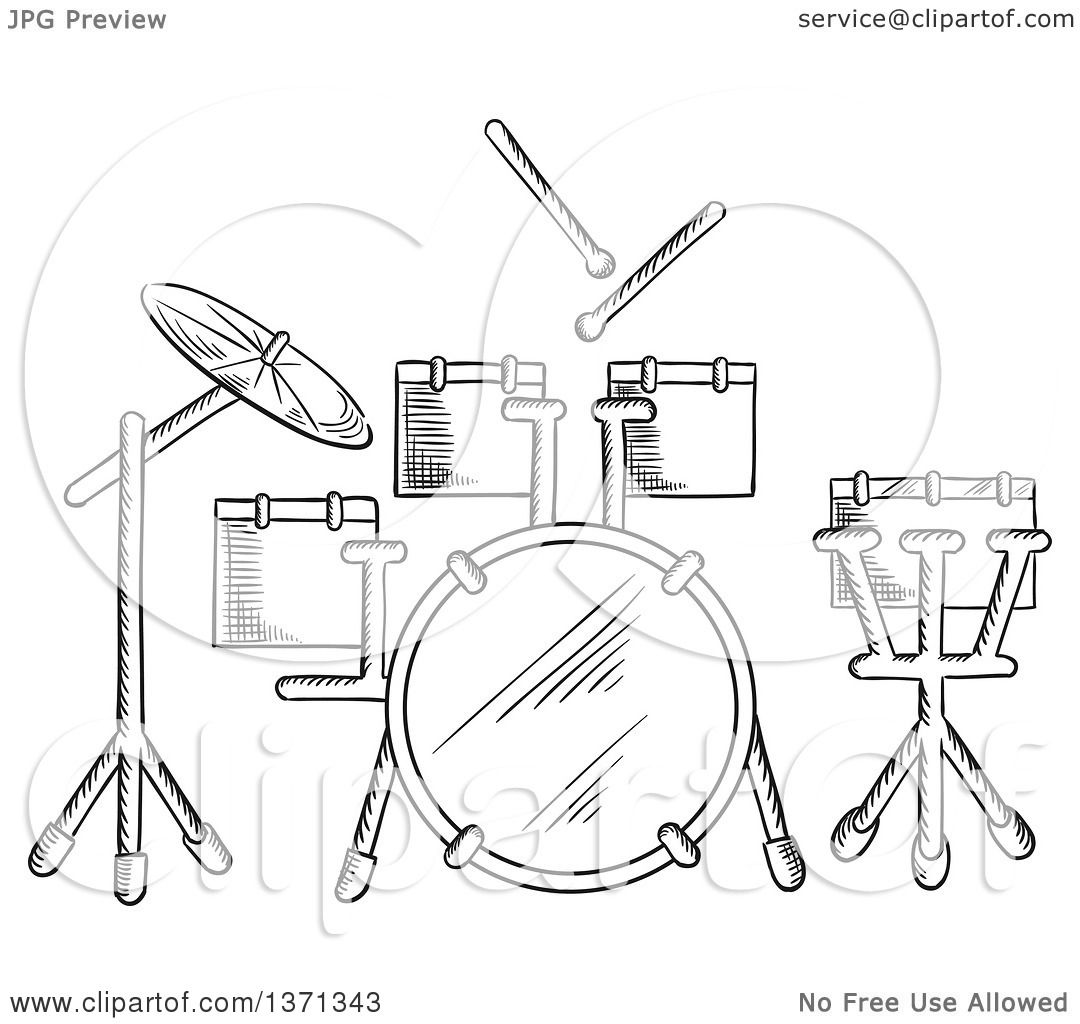 JPG Preview

service@clipartof.com

clipartof

www.clipartof.com/1371343

No Free Use Allowed