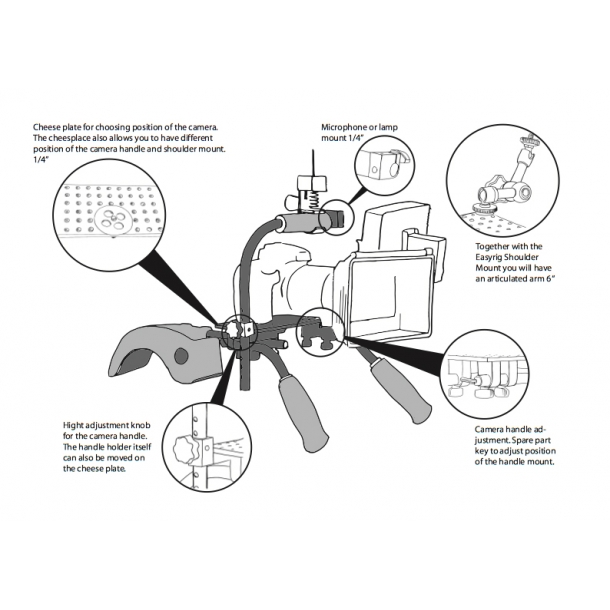 Cheese plate for choosing position of the camera. The cheesplace also allows you to have different position of the camera handle and shoulder mount. 1/4"

Microphone or lamp mount 1/4"

Together with the Easyrig Shoulder Mount you will have an articulated arm 6"

Hight adjustment knob for the camera handle. The handle holder itself can also be moved on the cheese plate.

Camera handle adjustment. Spare part key to adjust position of the handle mount.