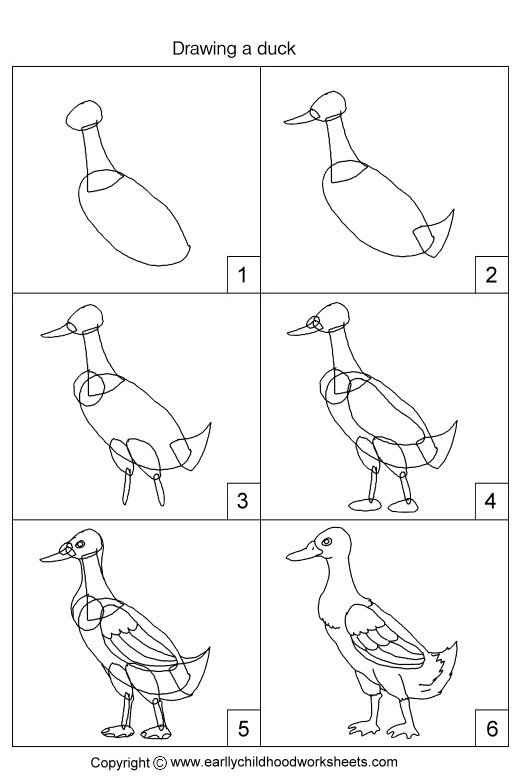 Drawing a duck

1

2

3

4

5

6

Copyright © www.earlychildhoodworksheets.com