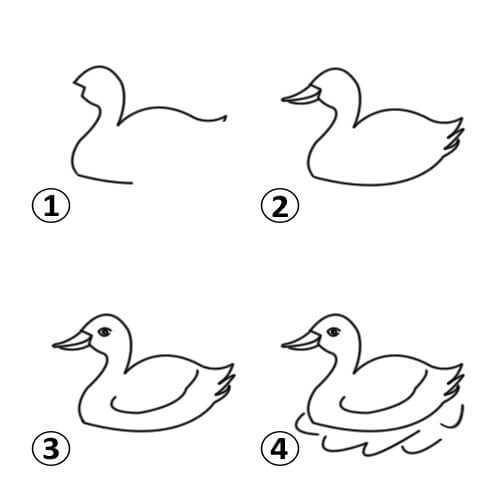 1

2

3

4