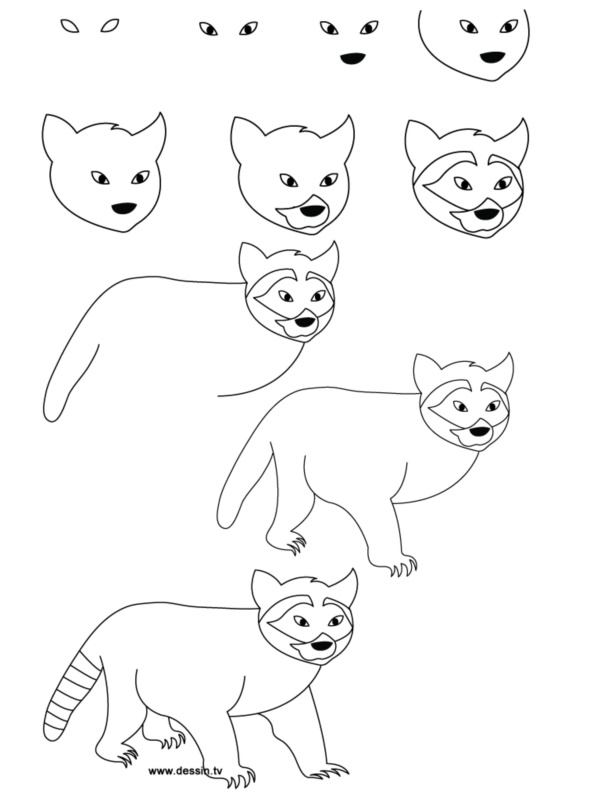 www.dessin.tv