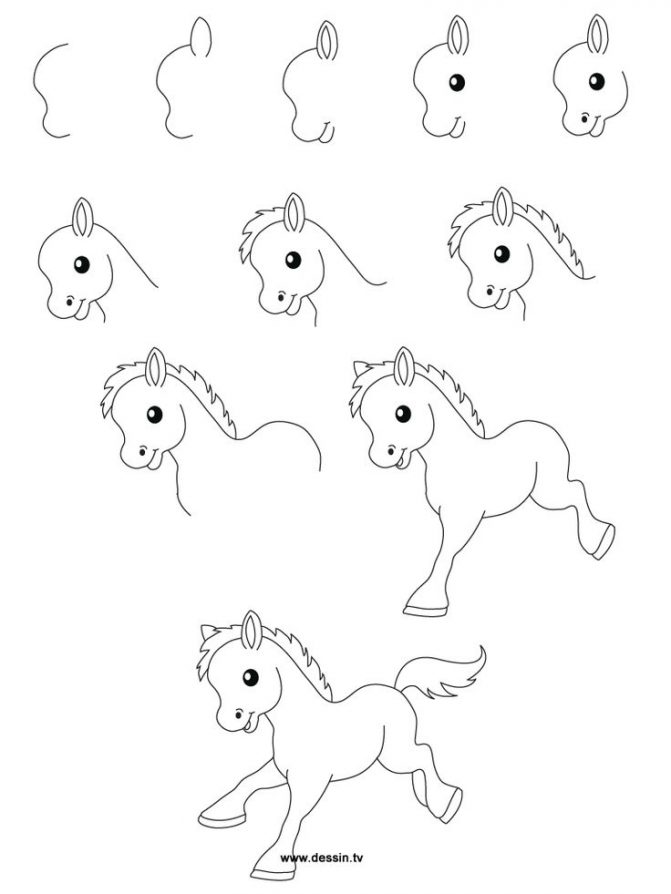 www.dessin.tv