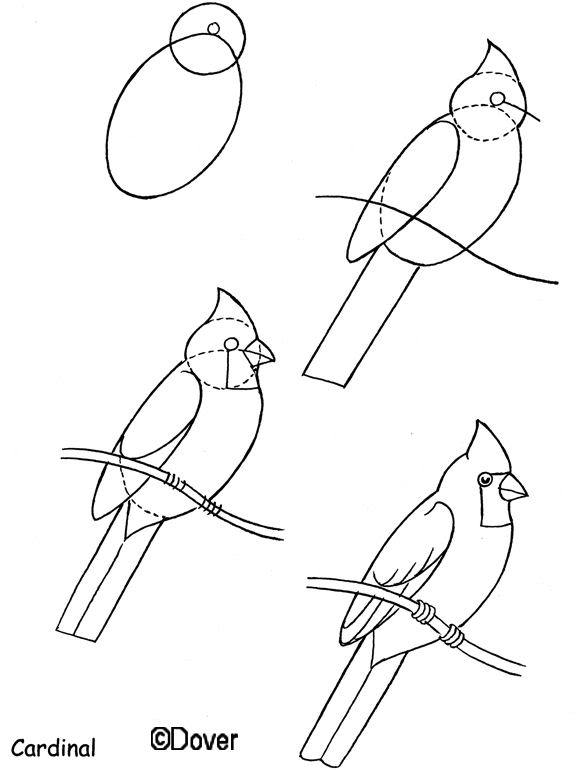 Cardinal ©Dover