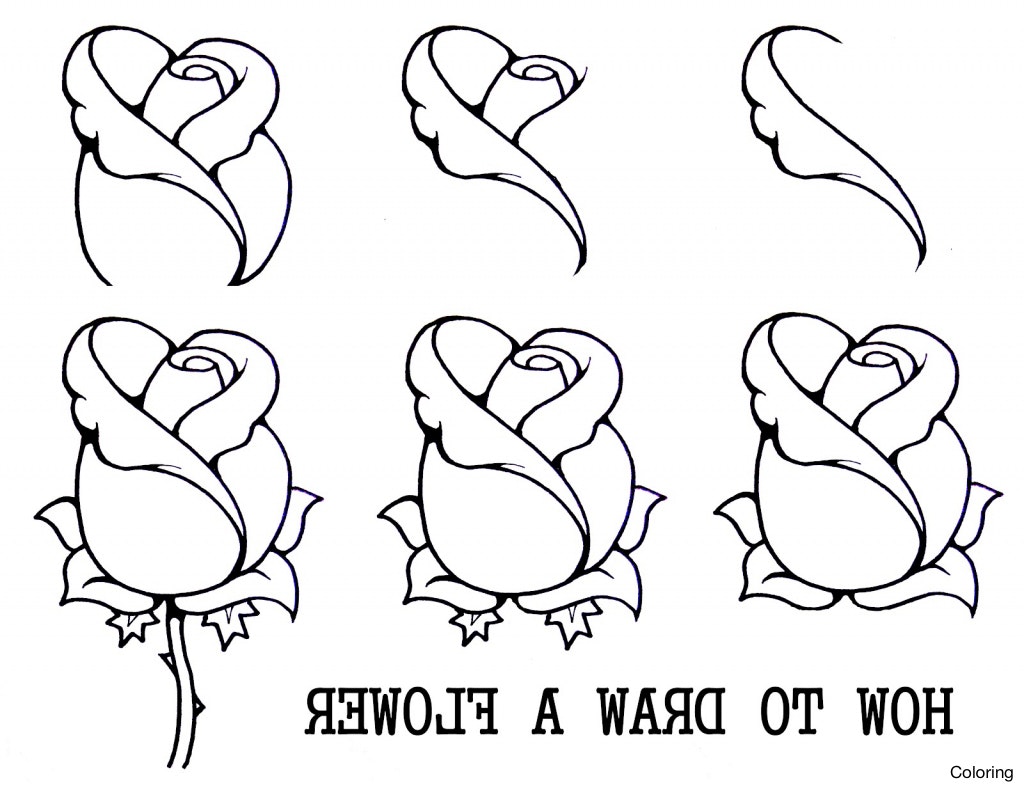 HOW TO DRAW A FLOWER

Coloring