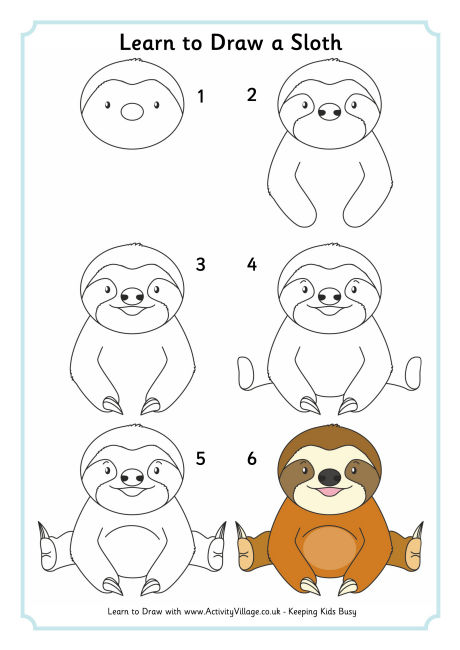 Learn to Draw a Sloth

1

2

3

4

5

6

Learn to Draw with www.ActivityVillage.co.uk - Keeping Kids Busy