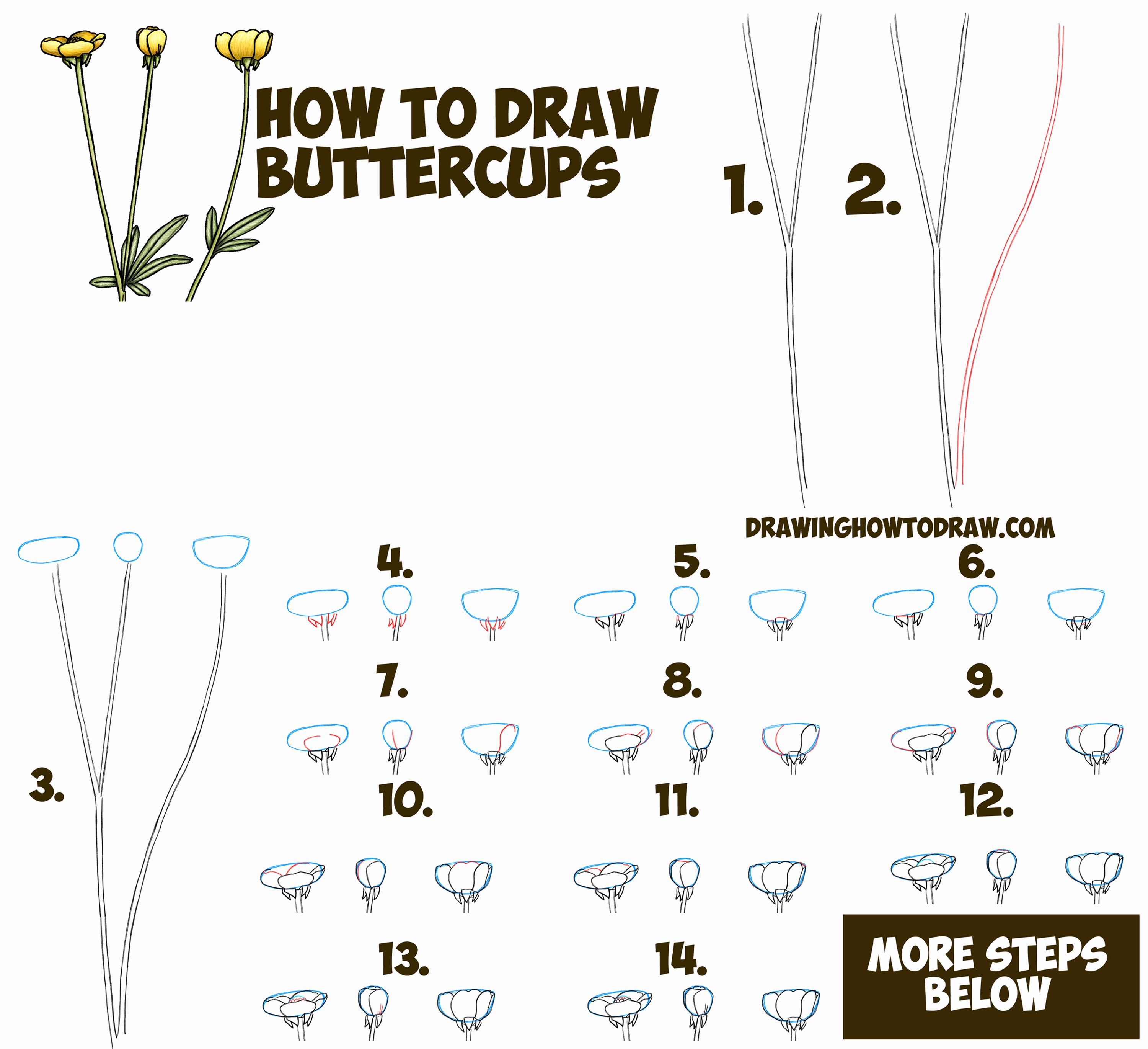 HOW TO DRAW BUTTERCUPS

1.

2.

DRAWINGHOWTODRAW.COM

3.

4.

5.

6.

7.

8.

9.

10.

11.

12.

13.

14.

MORE STEPS BELOW