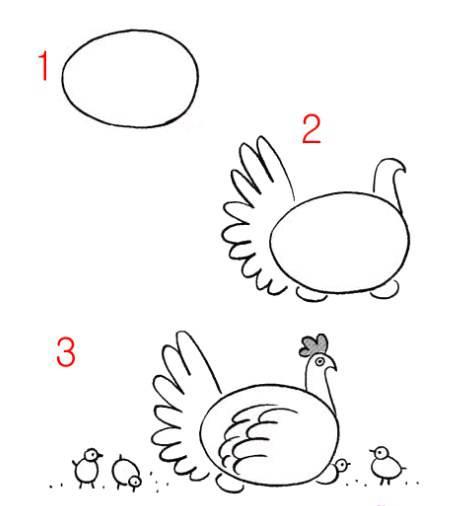 1

2

3