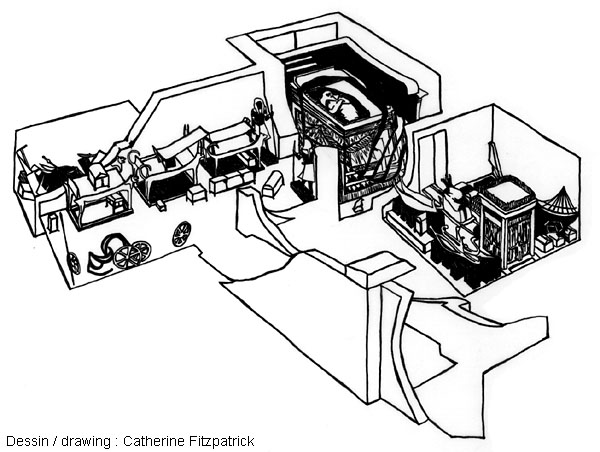 Dessin / drawing : Catherine Fitzpatrick