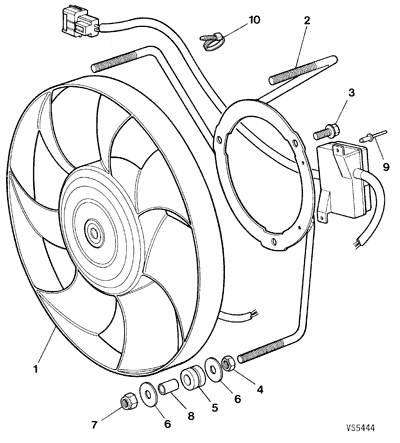 10
2
3
9
1
4
6
5
8
6
7
VS5444