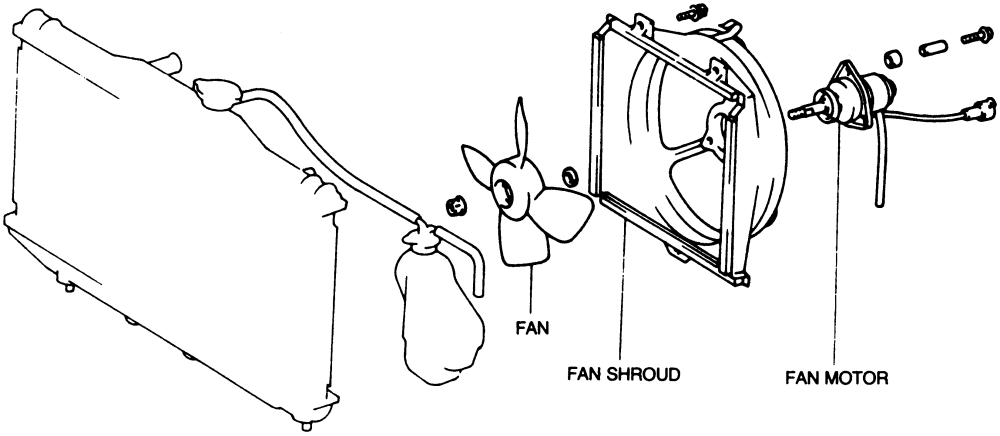 FAN
FAN SHROUD
FAN MOTOR