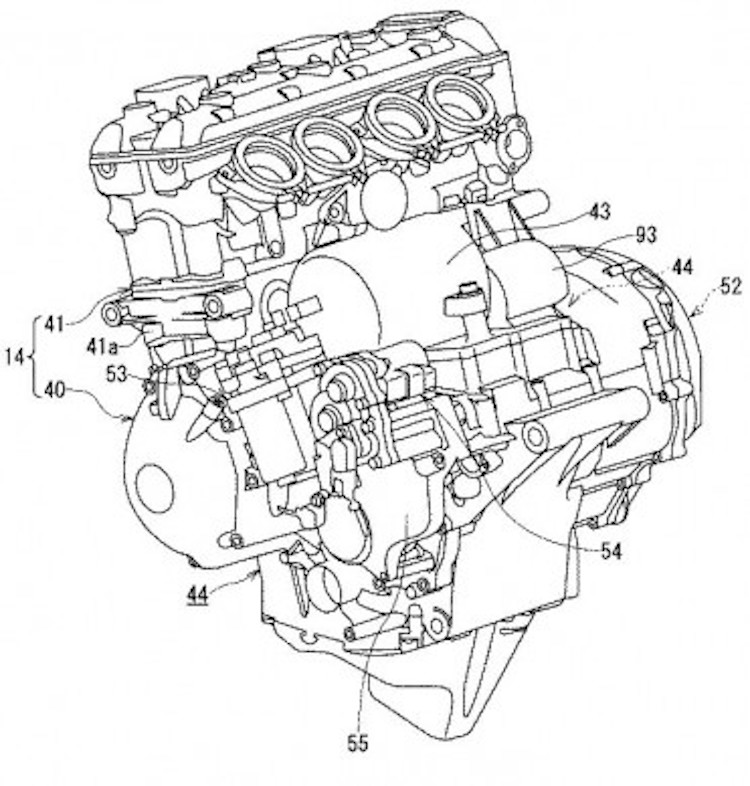 43
93
44
52
41
41a
14
53
40
54
44
55