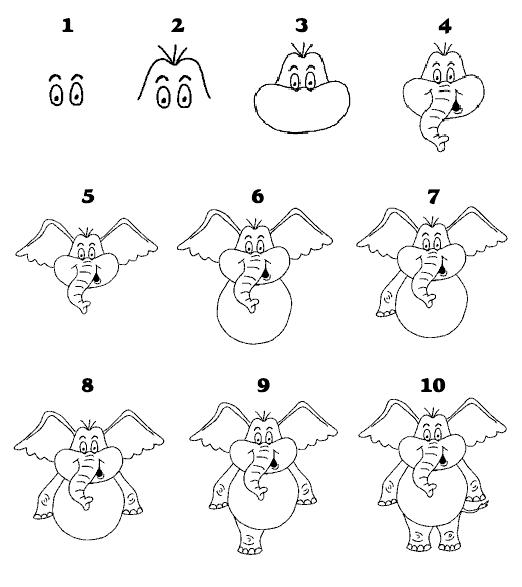 1 2 3 4

5 6 7

8 9 10