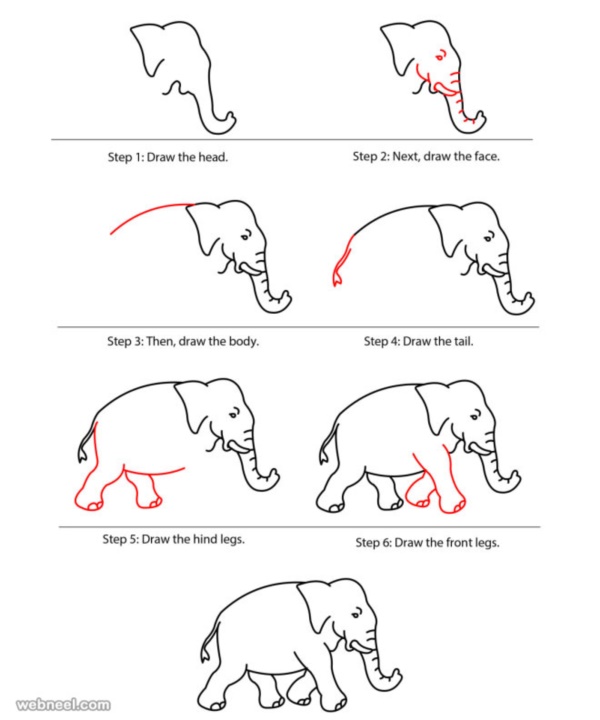 Step 1: Draw the head.

Step 2: Next, draw the face.

Step 3: Then, draw the body.

Step 4: Draw the tail.

Step 5: Draw the hind legs.

Step 6: Draw the front legs.

webneel.com