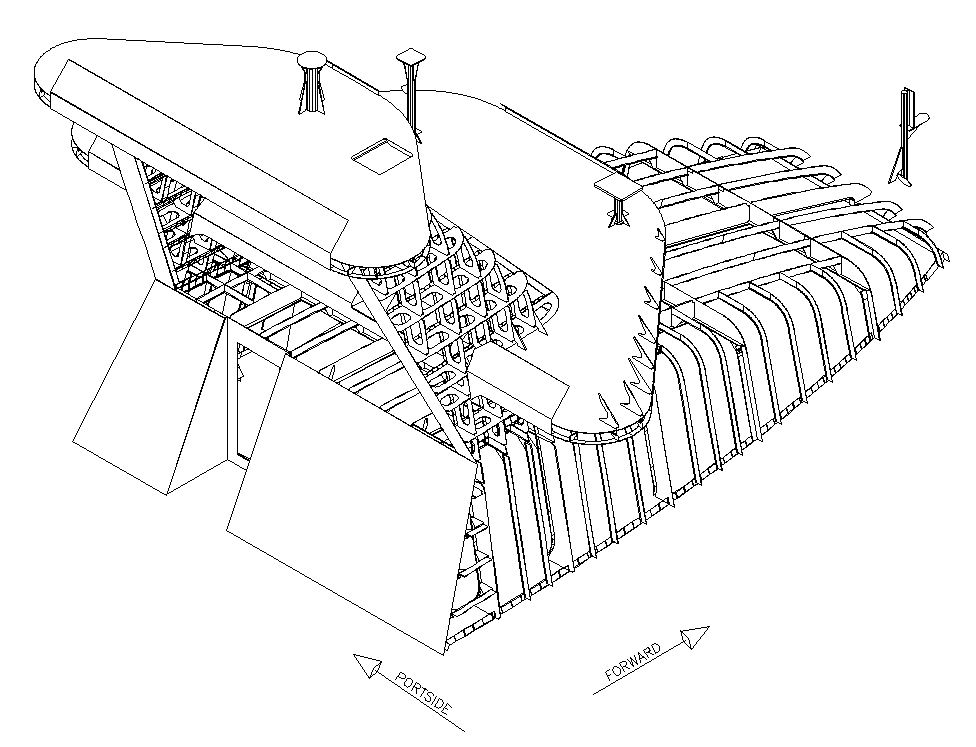 PORTSIDE

FORWARD