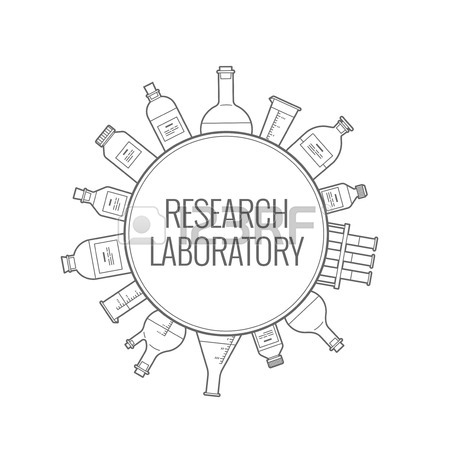 RESEARCH
LABORATORY

123RF