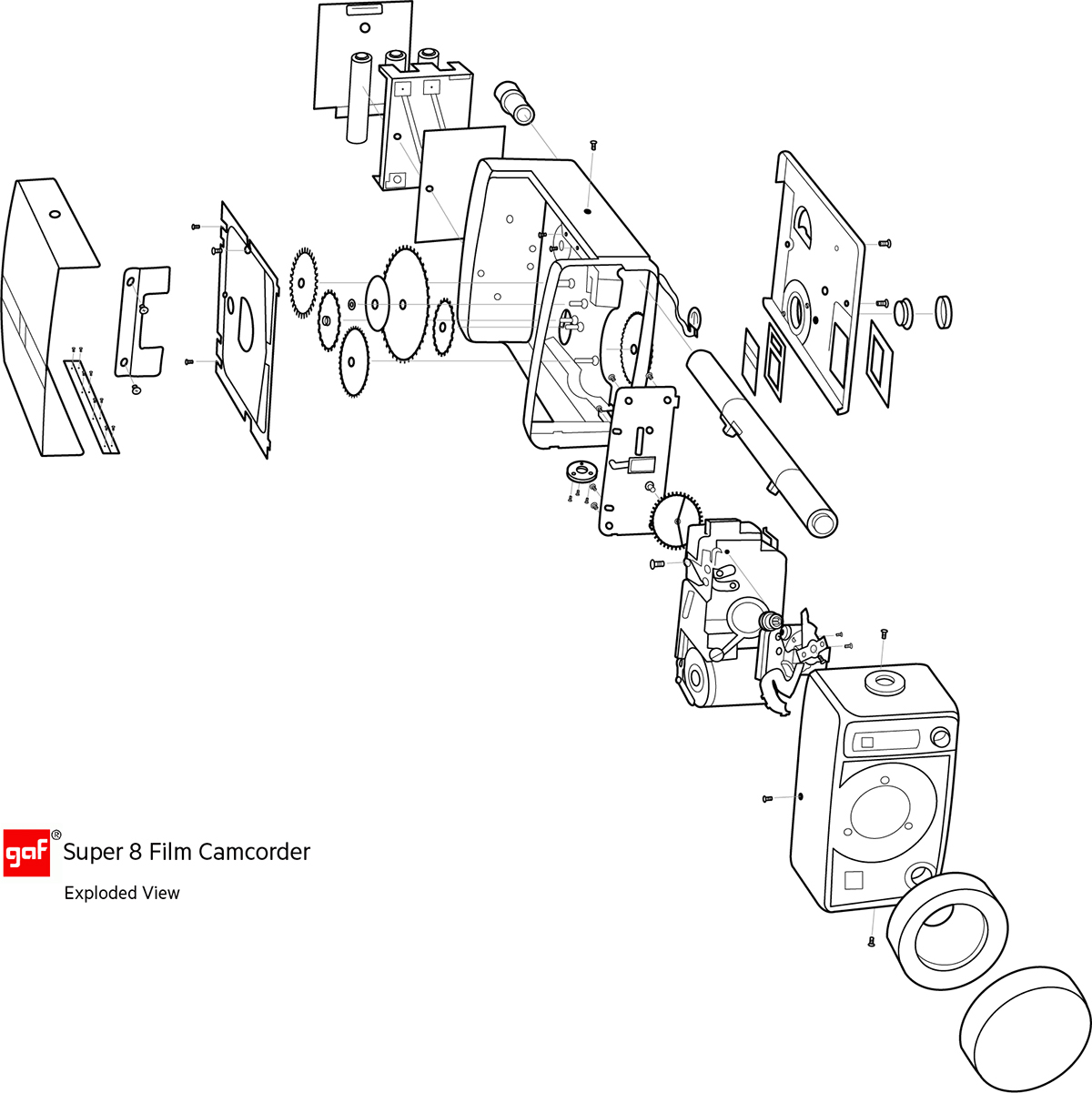 gaf®

Super 8 Film Camcorder

Exploded View