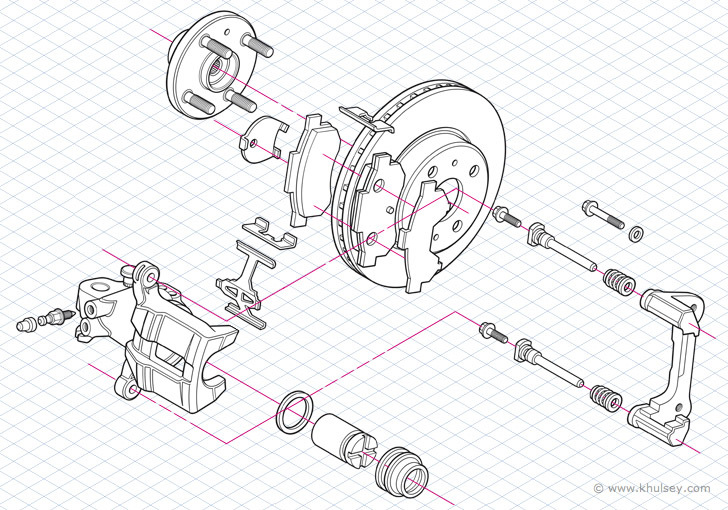 © www.khulsey.com