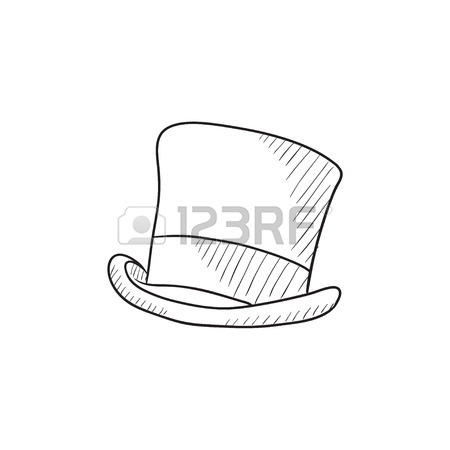 123RF